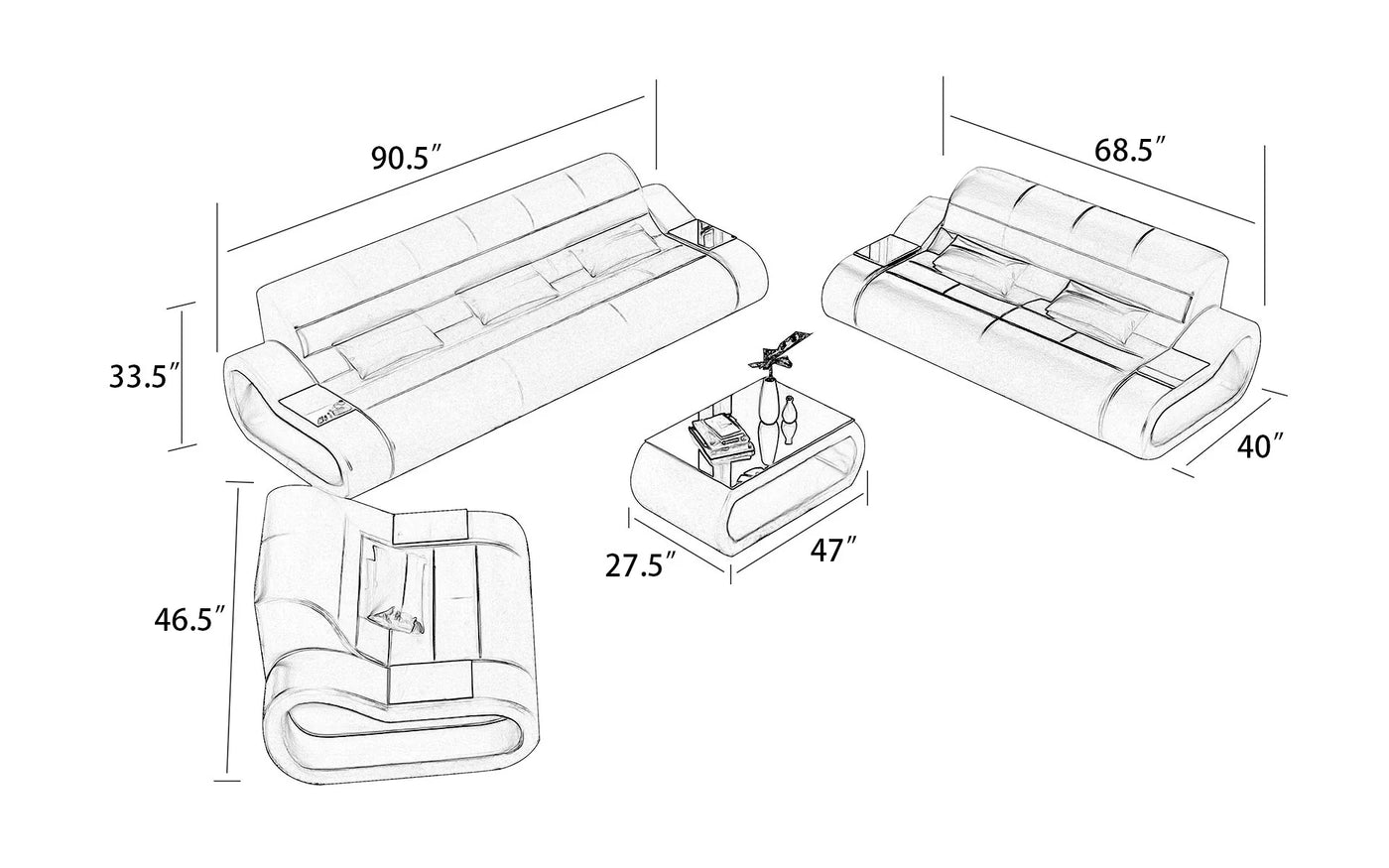 90.5″

68.5″

33.5″

40″

27.5″

47″

46.5″